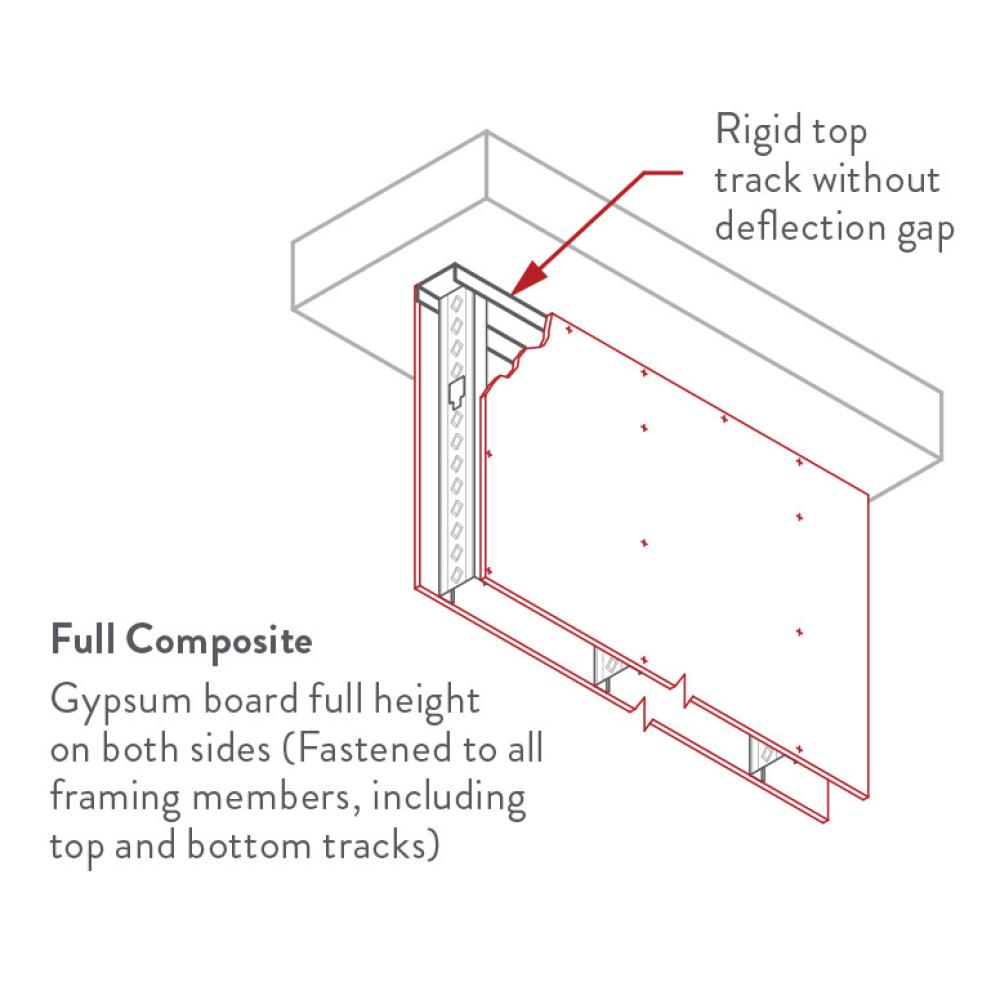 Rigid top track without deflection gap

Full Composite

Gypsum board full height on both sides (Fastened to all framing members, including top and bottom tracks)