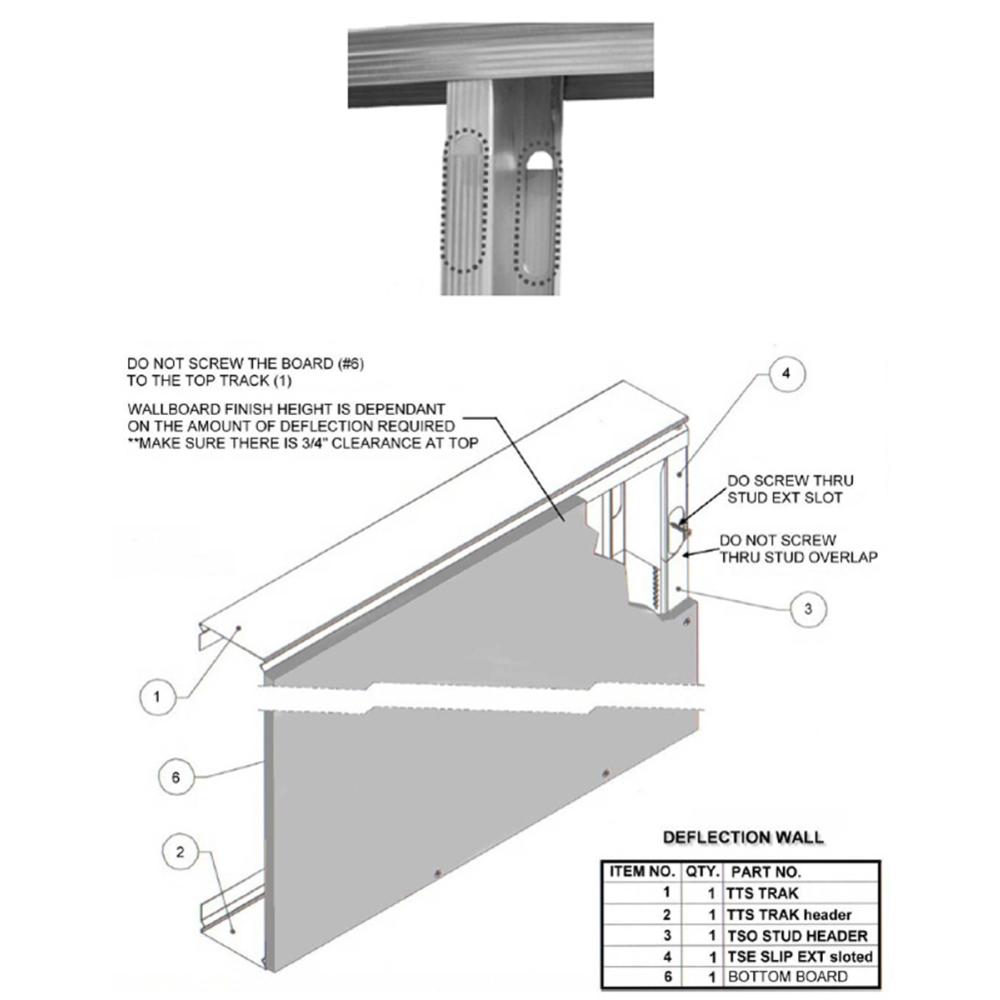 DO NOT SCREW THE BOARD (#6) TO THE TOP TRACK (1)

WALLBOARD FINISH HEIGHT IS DEPENDANT ON THE AMOUNT OF DEFLECTION REQUIRED **MAKE SURE THERE IS 3/4" CLEARANCE AT TOP

4

DO SCREW THRU STUD EXT SLOT

DO NOT SCREW THRU STUD OVERLAP

3

1

6

2

DEFLECTION WALL

| ITEM NO. | QTY. | PART NO. |
|---|---|---|
| 1 | 1 | TTS TRAK |
| 2 | 1 | TTS TRAK header |
| 3 | 1 | TSO STUD HEADER |
| 4 | 1 | TSE SLIP EXT sloted |
| 6 | 1 | BOTTOM BOARD |