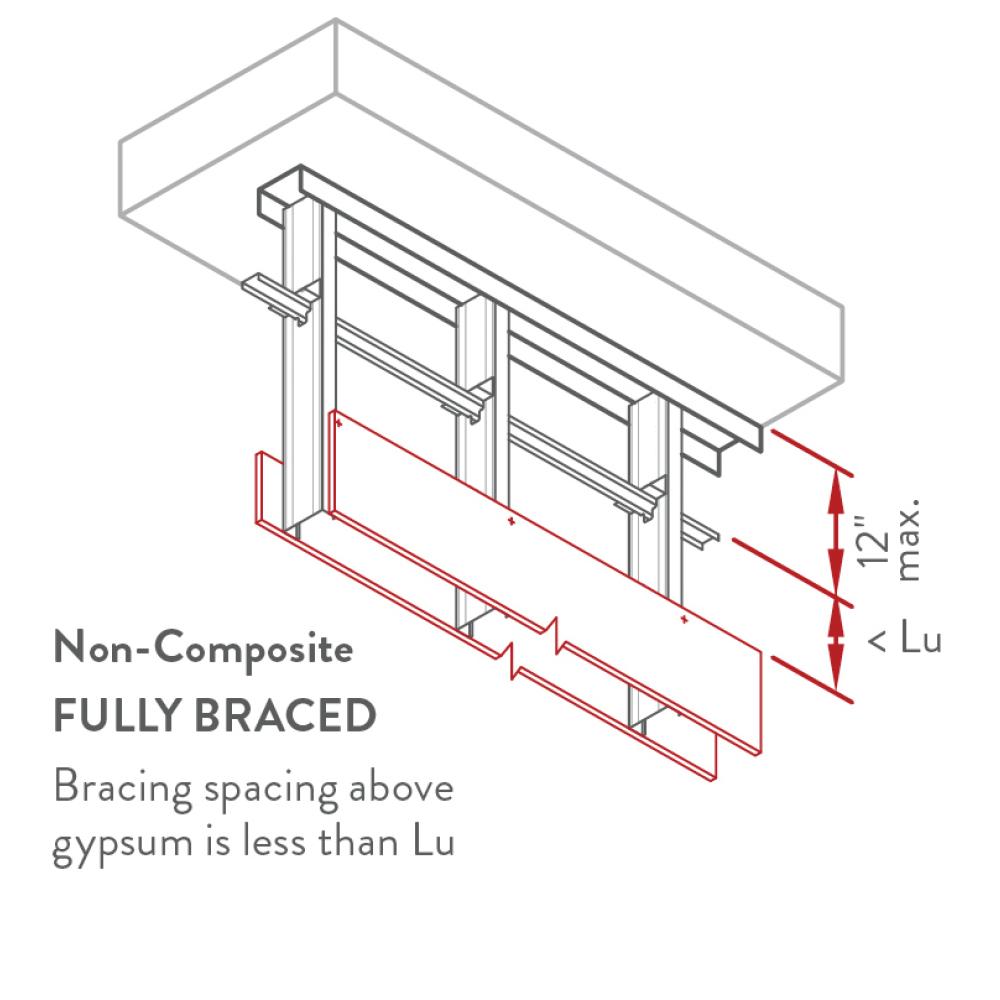 12" max.

< Lu

Non-Composite
FULLY BRACED
Bracing spacing above gypsum is less than Lu