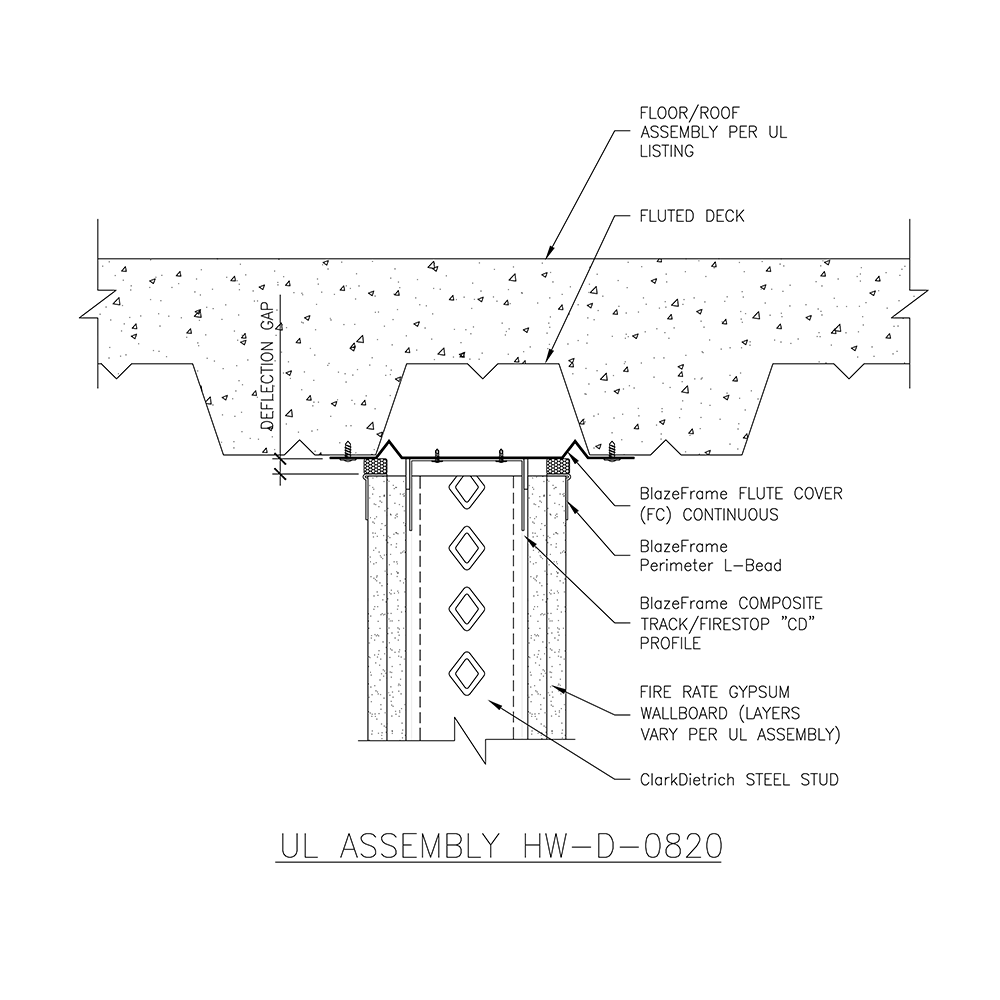 FLOOR/ROOF ASSEMBLY PER UL LISTING

FLUTED DECK

DEFLECTION GAP

BlazeFrame FLUTE COVER (FC) CONTINUOUS

BlazeFrame Perimeter L-Bead

BlazeFrame COMPOSITE TRACK/FIRESTOP "CD" PROFILE

FIRE RATE GYPSUM WALLBOARD (LAYERS VARY PER UL ASSEMBLY)

ClarkDietrich STEEL STUD

UL ASSEMBLY HW-D-0820