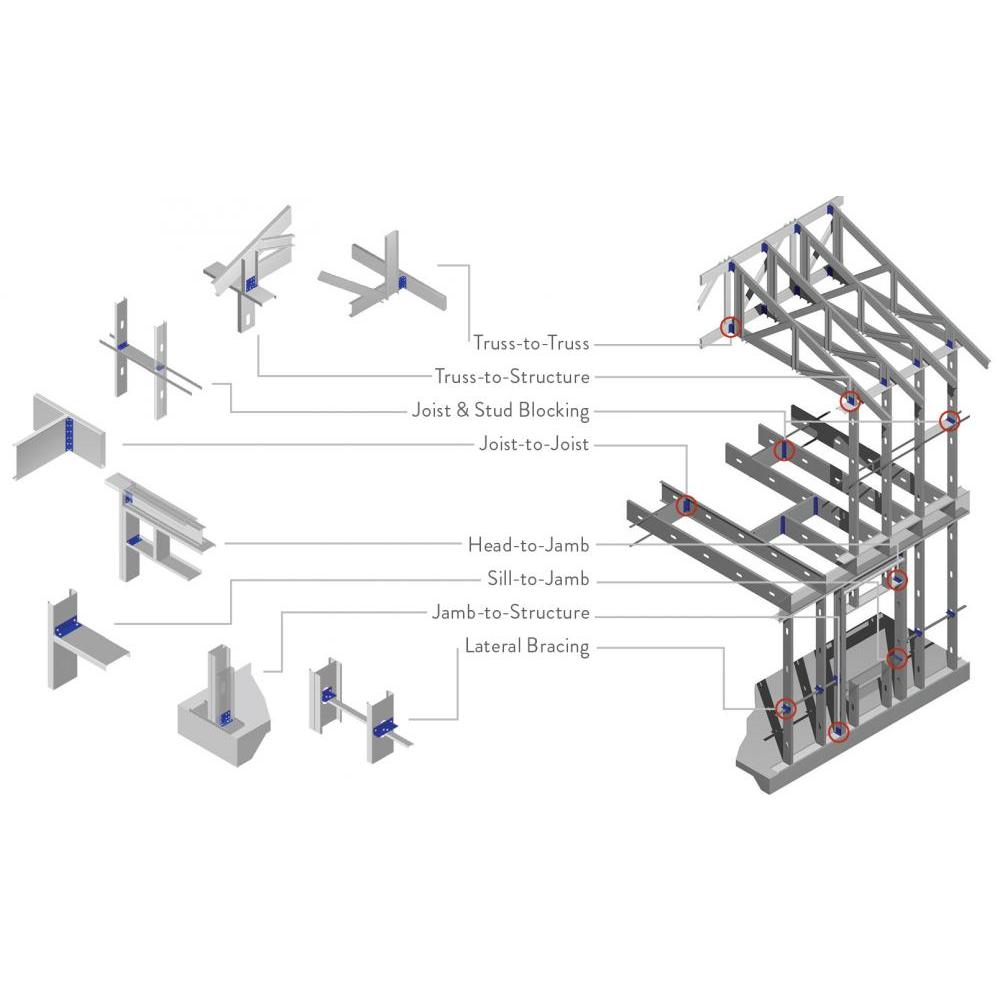 Truss-to-Truss
Truss-to-Structure
Joist & Stud Blocking
Joist-to-Joist
Head-to-Jamb
Sill-to-Jamb
Jamb-to-Structure
Lateral Bracing